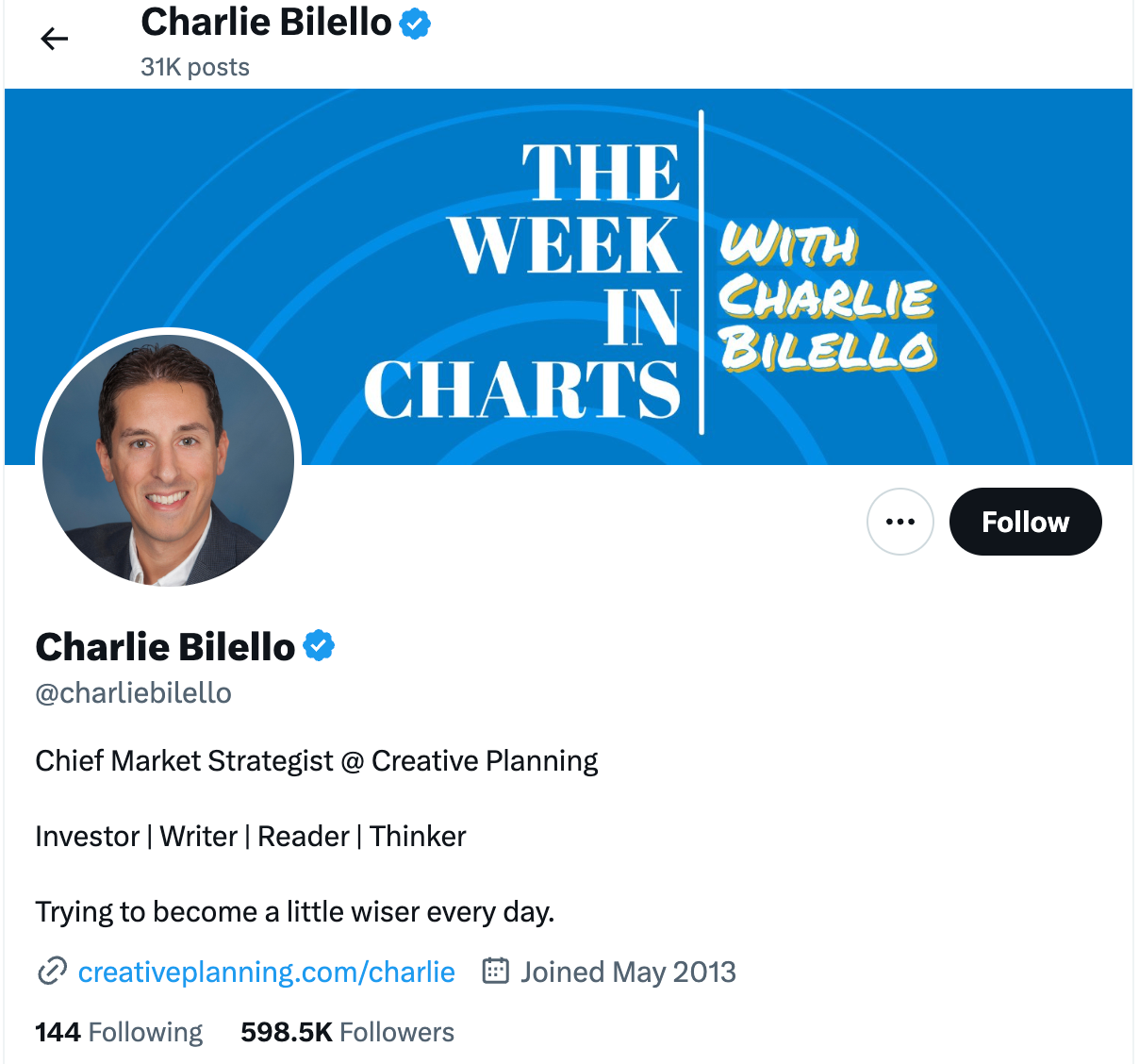 Charlie Bilello
31K posts

THE WEEK IN CHARTS

WITH CHARLIE BILELLO

Follow

Charlie Bilello
@charliebilello

Chief Market Strategist @ Creative Planning

Investor | Writer | Reader | Thinker

Trying to become a little wiser every day.

creativeplanning.com/charlie Joined May 2013

144 Following 598.5K Followers