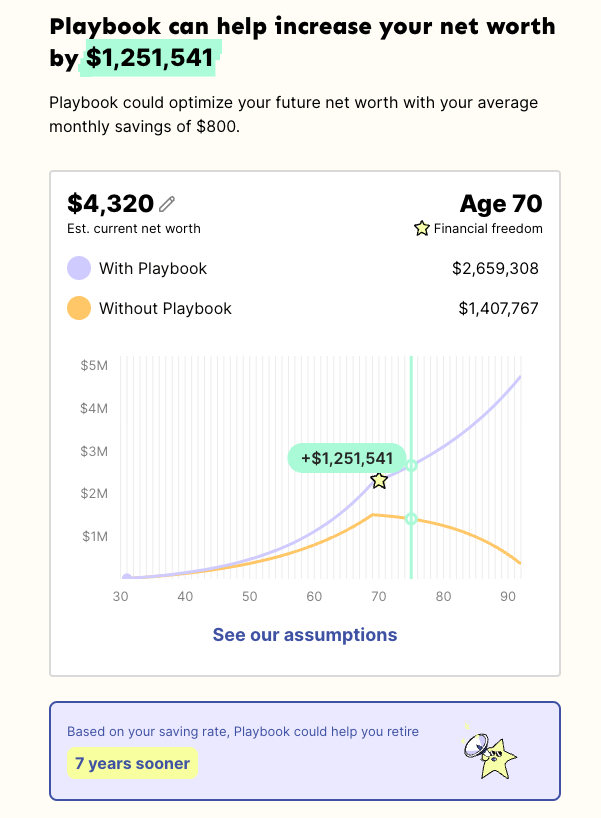 Playbook can help increase your net worth by $1,251,541

Playbook could optimize your future net worth with your average monthly savings of $800.

$4,320
Est. current net worth

Age 70
Financial freedom

With Playbook $2,659,308
Without Playbook $1,407,767

$5M
$4M
$3M
$2M
$1M

+$1,251,541

30 40 50 60 70 80 90

See our assumptions

Based on your saving rate, Playbook could help you retire
7 years sooner