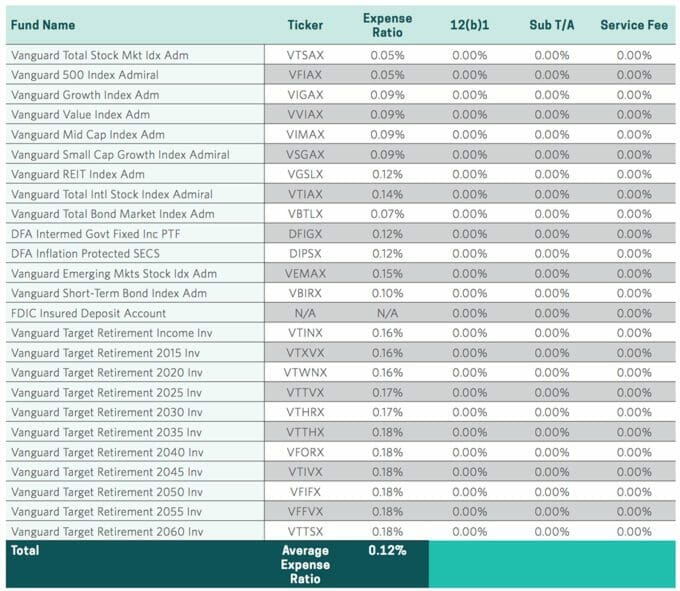 | Fund Name | Ticker | Expense Ratio | 12(b)1 | Sub T/A | Service Fee |
|---|---|---|---|---|---|
| Vanguard Total Stock Mkt Idx Adm | VTSAX | 0.05% | 0.00% | 0.00% | 0.00% |
| Vanguard 500 Index Admiral | VFIAX | 0.05% | 0.00% | 0.00% | 0.00% |
| Vanguard Growth Index Adm | VIGAX | 0.09% | 0.00% | 0.00% | 0.00% |
| Vanguard Value Index Adm | VVIAX | 0.09% | 0.00% | 0.00% | 0.00% |
| Vanguard Mid Cap Index Adm | VIMAX | 0.09% | 0.00% | 0.00% | 0.00% |
| Vanguard Small Cap Growth Index Admiral | VSGAX | 0.09% | 0.00% | 0.00% | 0.00% |
| Vanguard REIT Index Adm | VGSLX | 0.12% | 0.00% | 0.00% | 0.00% |
| Vanguard Total Intl Stock Index Admiral | VTIAX | 0.14% | 0.00% | 0.00% | 0.00% |
| Vanguard Total Bond Market Index Adm | VBTLX | 0.07% | 0.00% | 0.00% | 0.00% |
| DFA Intermed Govt Fixed Inc PTF | DFIGX | 0.12% | 0.00% | 0.00% | 0.00% |
| DFA Inflation Protected SECS | DIPSX | 0.12% | 0.00% | 0.00% | 0.00% |
| Vanguard Emerging Mkts Stock Idx Adm | VEMAX | 0.15% | 0.00% | 0.00% | 0.00% |
| Vanguard Short-Term Bond Index Adm | VBIRX | 0.10% | 0.00% | 0.00% | 0.00% |
| FDIC Insured Deposit Account | N/A | N/A | 0.00% | 0.00% | 0.00% |
| Vanguard Target Retirement Income Inv | VTINX | 0.16% | 0.00% | 0.00% | 0.00% |
| Vanguard Target Retirement 2015 Inv | VTXVX | 0.16% | 0.00% | 0.00% | 0.00% |
| Vanguard Target Retirement 2020 Inv | VTWNX | 0.16% | 0.00% | 0.00% | 0.00% |
| Vanguard Target Retirement 2025 Inv | VTTVX | 0.17% | 0.00% | 0.00% | 0.00% |
| Vanguard Target Retirement 2030 Inv | VTHRX | 0.17% | 0.00% | 0.00% | 0.00% |
| Vanguard Target Retirement 2035 Inv | VTTHX | 0.18% | 0.00% | 0.00% | 0.00% |
| Vanguard Target Retirement 2040 Inv | VFORX | 0.18% | 0.00% | 0.00% | 0.00% |
| Vanguard Target Retirement 2045 Inv | VTIVX | 0.18% | 0.00% | 0.00% | 0.00% |
| Vanguard Target Retirement 2050 Inv | VFIFX | 0.18% | 0.00% | 0.00% | 0.00% |
| Vanguard Target Retirement 2055 Inv | VFFVX | 0.18% | 0.00% | 0.00% | 0.00% |
| Vanguard Target Retirement 2060 Inv | VTTSX | 0.18% | 0.00% | 0.00% | 0.00% |
| Total | Average Expense Ratio | 0.12% | | | |