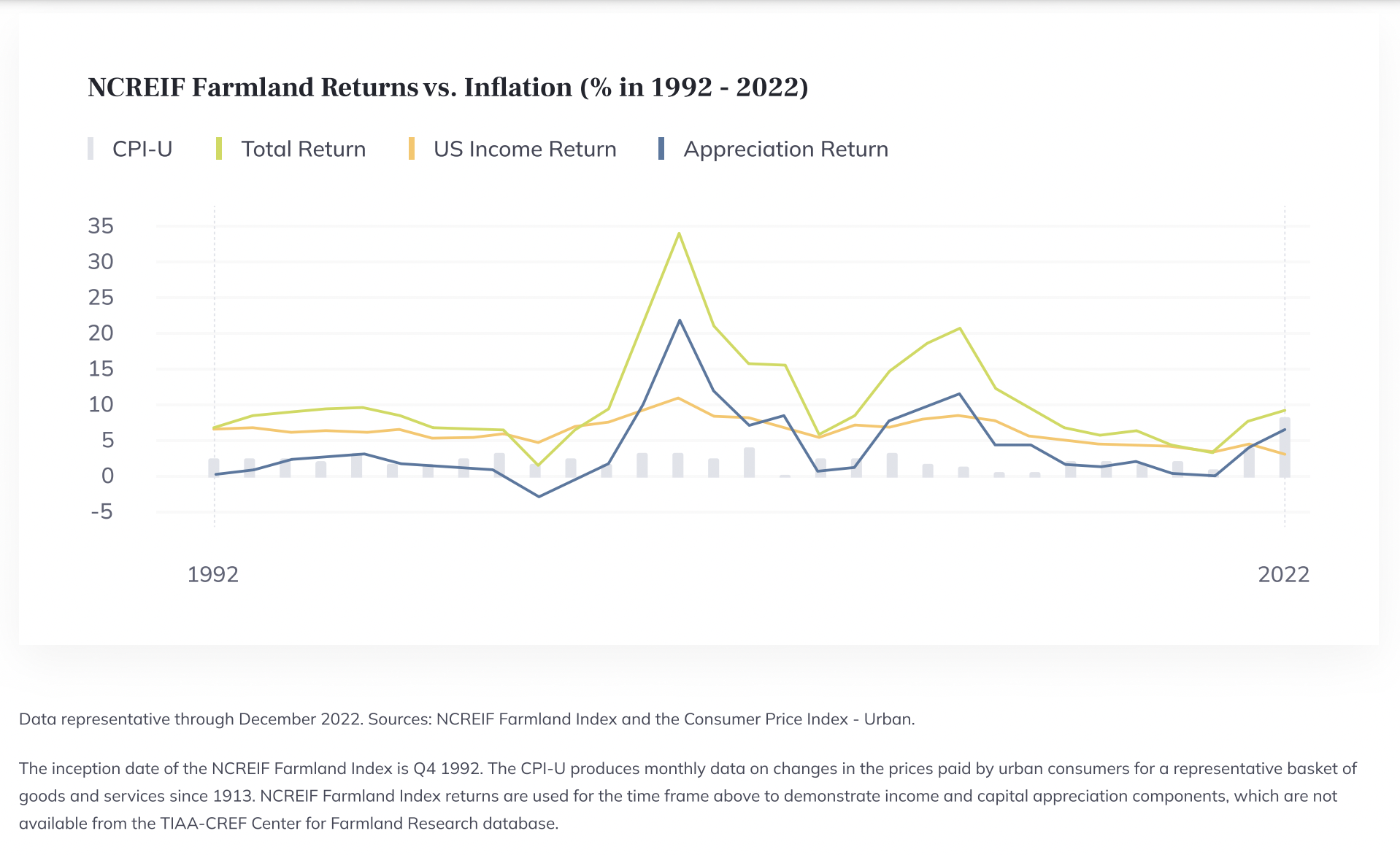 NCREIF Farmland Returns vs. Inflation (% in 1992 - 2022)

CPI-U

Total Return

US Income Return

Appreciation Return

35
30
25
20
15
10
5
0
-5

1992

2022

Data representative through December 2022. Sources: NCREIF Farmland Index and the Consumer Price Index - Urban.

The inception date of the NCREIF Farmland Index is Q4 1992. The CPI-U produces monthly data on changes in the prices paid by urban consumers for a representative basket of goods and services since 1913. NCREIF Farmland Index returns are used for the time frame above to demonstrate income and capital appreciation components, which are not available from the TIAA-CREF Center for Farmland Research database.