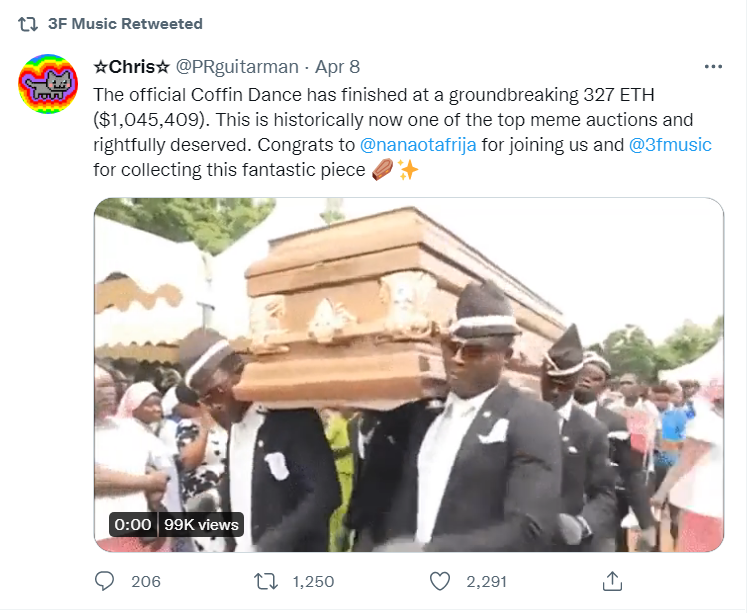 3F Music Retweeted

☆Chris☆ @PRguitarman · Apr 8

The official Coffin Dance has finished at a groundbreaking 327 ETH ($1,045,409). This is historically now one of the top meme auctions and rightfully deserved. Congrats to @nanaotafrija for joining us and @3fmusic for collecting this fantastic piece ⚰️✨

0:00 99K views

206 1,250 2,291