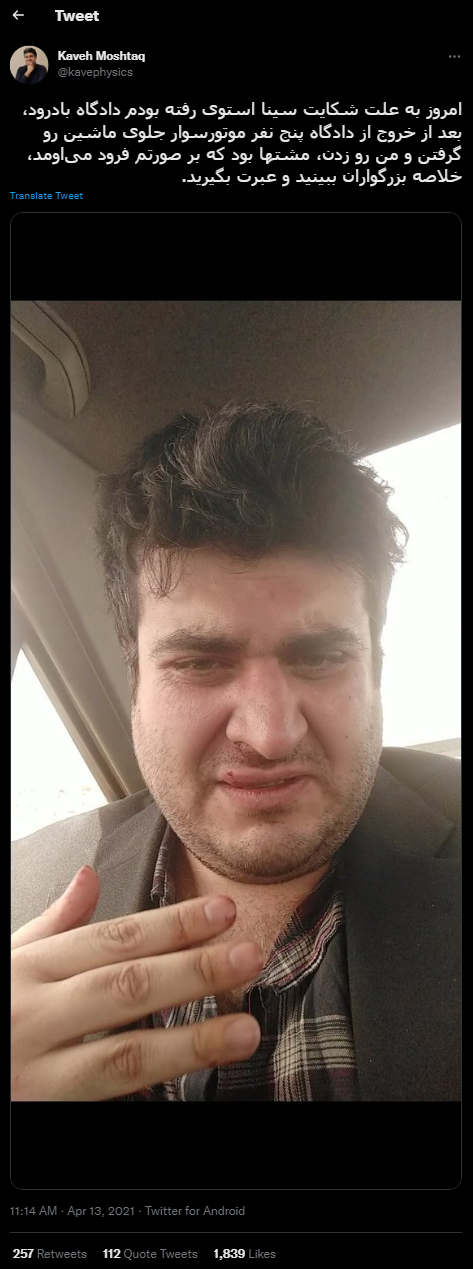 Tweet

Kaveh Moshtaq
@kavephysics

امروز به علت شکایت سینا استوی رفته بودم دادگاه بادرود، بعد از خروج از دادگاه پنج نفر موتورسوار جلوی ماشین رو گرفتن و من رو زدن، مشتها بود که بر صورتم فرود می‌اومد، خلاصه بزرگواران ببینید و عبرت بگیرید.

Translate Tweet

11:14 AM · Apr 13, 2021 · Twitter for Android

257 Retweets 112 Quote Tweets 1,839 Likes