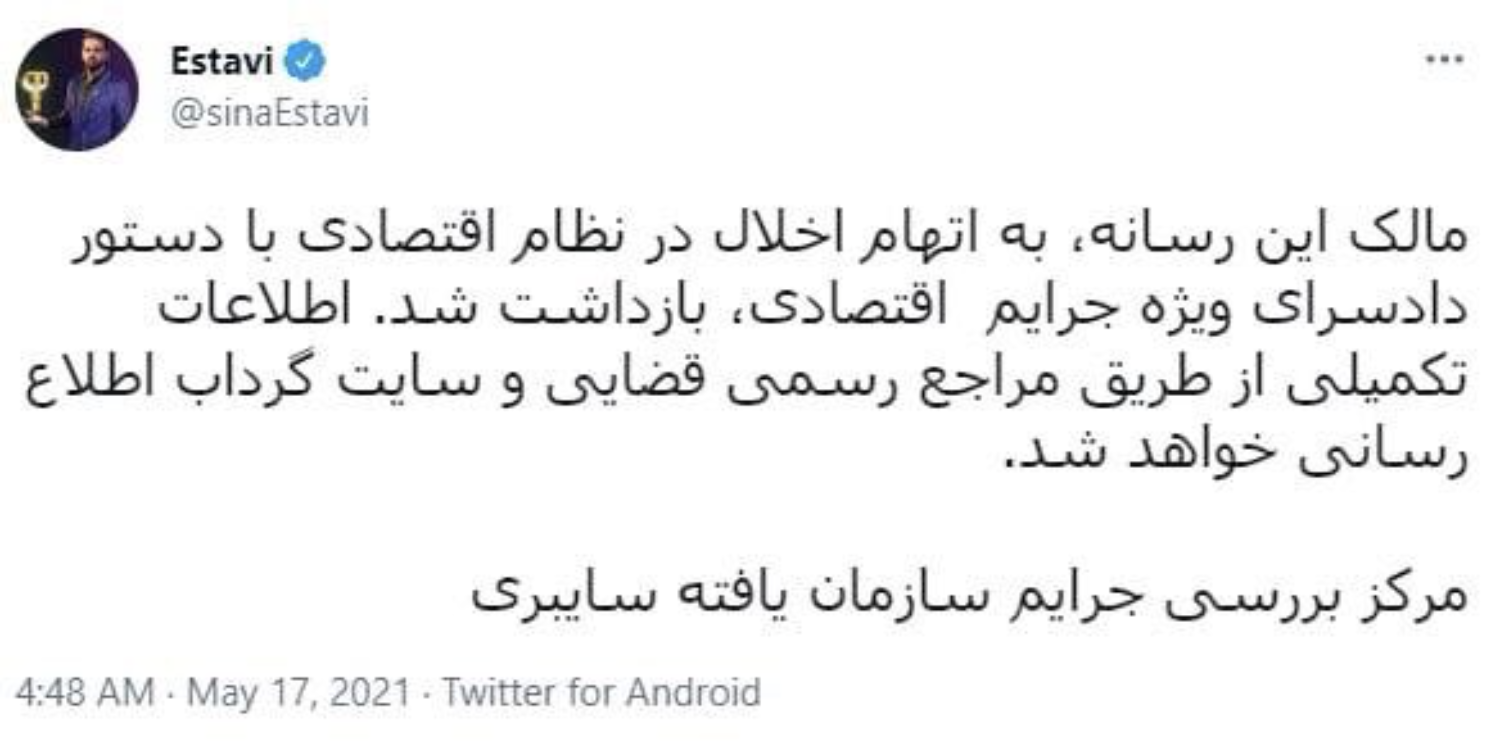 Estavi
@sinaEstavi

...

مالک این رسانه، به اتهام اخلال در نظام اقتصادی با دستور دادسرای ویژه جرایم اقتصادی، بازداشت شد. اطلاعات تکمیلی از طریق مراجع رسمی قضایی و سایت گرداب اطلاع رسانی خواهد شد.

مرکز بررسی جرایم سازمان یافته سایبری

4:48 AM · May 17, 2021 · Twitter for Android