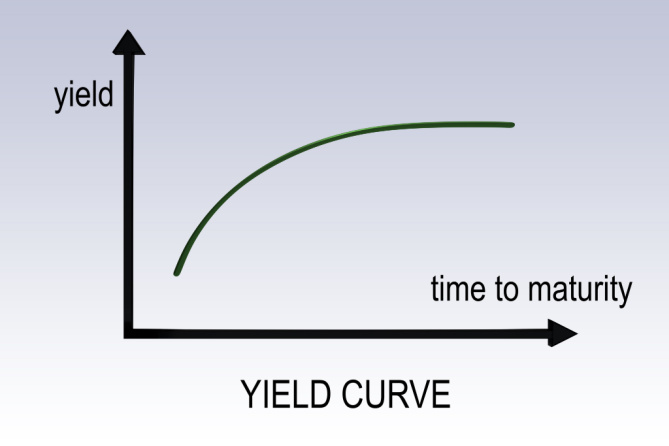 yield

time to maturity

YIELD CURVE