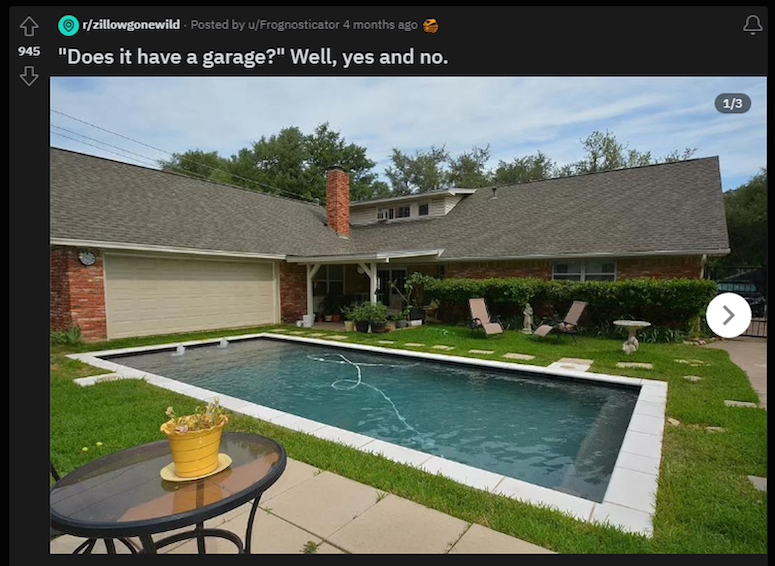 945

r/zillowgonewild · Posted by u/Frognosticator 4 months ago

"Does it have a garage?" Well, yes and no.

1/3