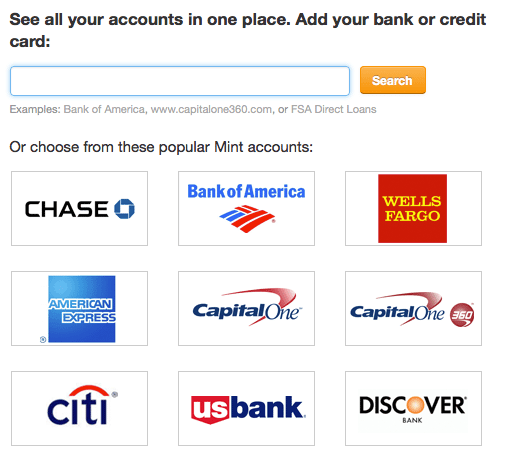 See all your accounts in one place. Add your bank or credit card:

Search

Examples: Bank of America, www.capitalone360.com, or FSA Direct Loans

Or choose from these popular Mint accounts:

CHASE

Bank of America

WELLS FARGO

AMERICAN EXPRESS

Capital One

Capital One 360

citi

usbank

DISCOVER BANK