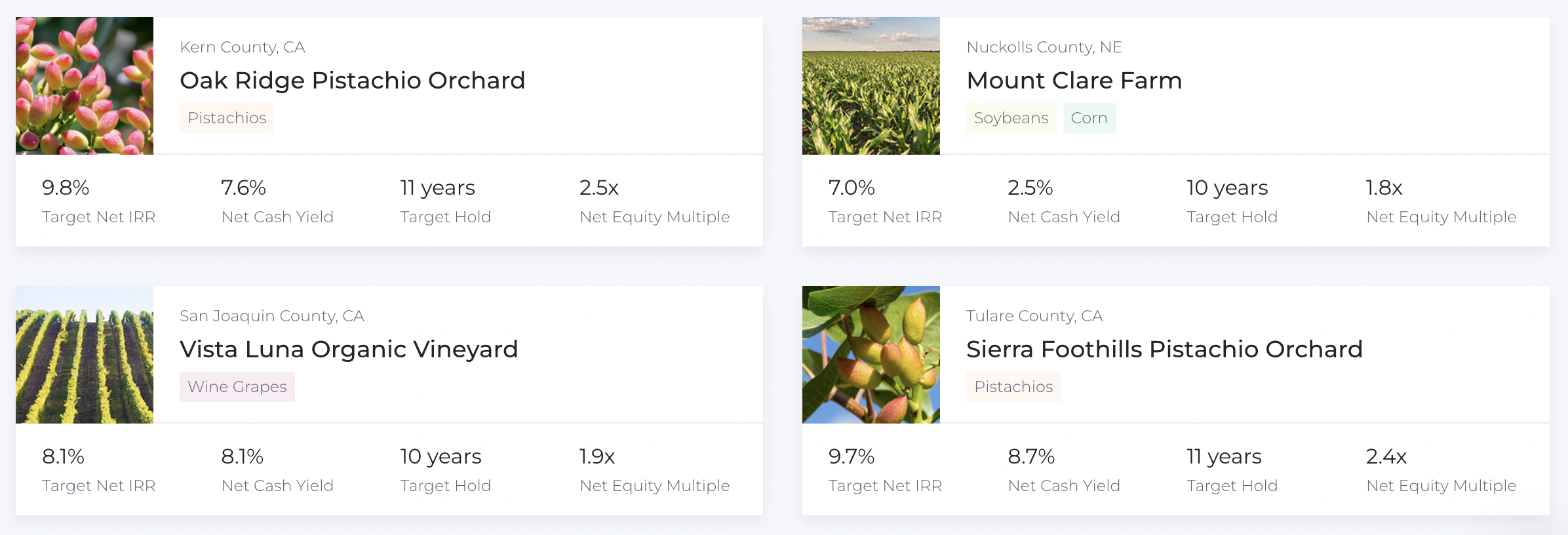 Kern County, CA
Oak Ridge Pistachio Orchard
Pistachios

9.8%
Target Net IRR
7.6%
Net Cash Yield
11 years
Target Hold
2.5x
Net Equity Multiple

Nuckolls County, NE
Mount Clare Farm
Soybeans Corn

7.0%
Target Net IRR
2.5%
Net Cash Yield
10 years
Target Hold
1.8x
Net Equity Multiple

San Joaquin County, CA
Vista Luna Organic Vineyard
Wine Grapes

8.1%
Target Net IRR
8.1%
Net Cash Yield
10 years
Target Hold
1.9x
Net Equity Multiple

Tulare County, CA
Sierra Foothills Pistachio Orchard
Pistachios

9.7%
Target Net IRR
8.7%
Net Cash Yield
11 years
Target Hold
2.4x
Net Equity Multiple