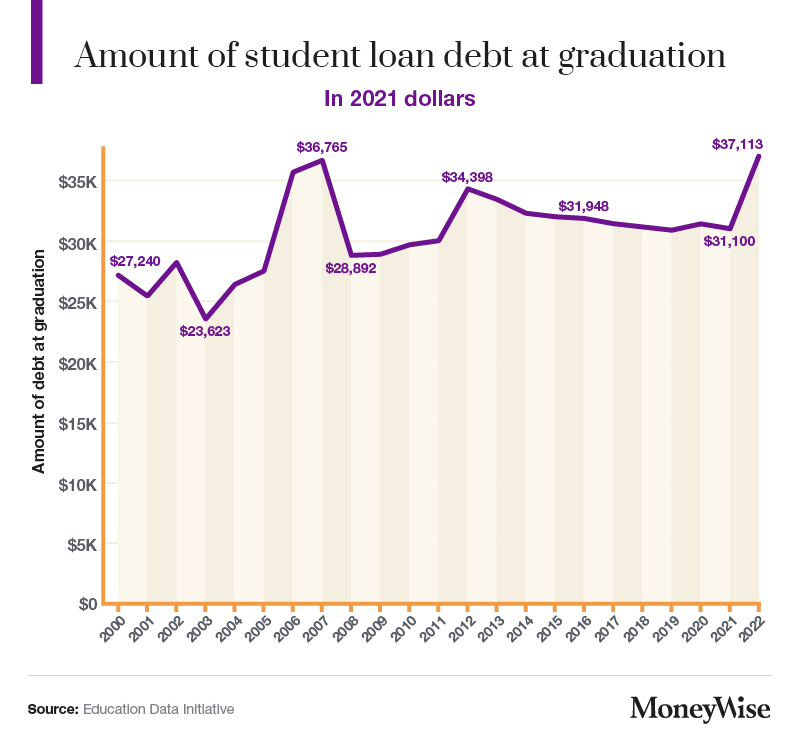 Amount of student loan debt at graduation

In 2021 dollars

Amount of debt at graduation

$35K
$30K
$25K
$20K
$15K
$10K
$5K
$0

$27,240
$23,623
$36,765
$28,892
$34,398
$31,948
$31,100
$37,113

2000 2001 2002 2003 2004 2005 2006 2007 2008 2009 2010 2011 2012 2013 2014 2015 2016 2017 2018 2019 2020 2021 2022

Source: Education Data Initiative

MoneyWise