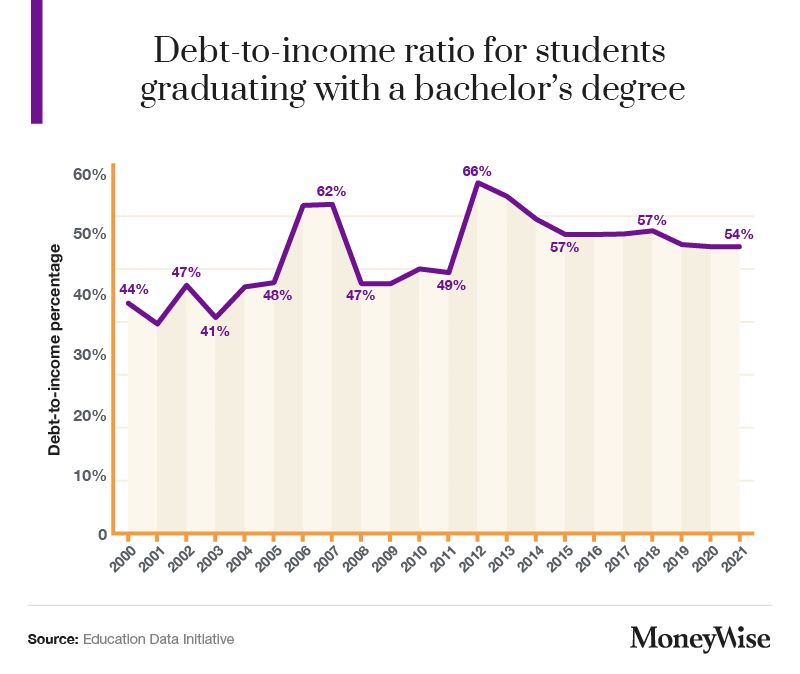 Debt-to-income ratio for students graduating with a bachelor's degree

Debt-to-income percentage

60%
50%
40%
30%
20%
10%
0

44%
47%
41%
48%
62%
47%
49%
66%
57%
57%
54%

2000
2001
2002
2003
2004
2005
2006
2007
2008
2009
2010
2011
2012
2013
2014
2015
2016
2017
2018
2019
2020
2021

Source: Education Data Initiative

MoneyWise