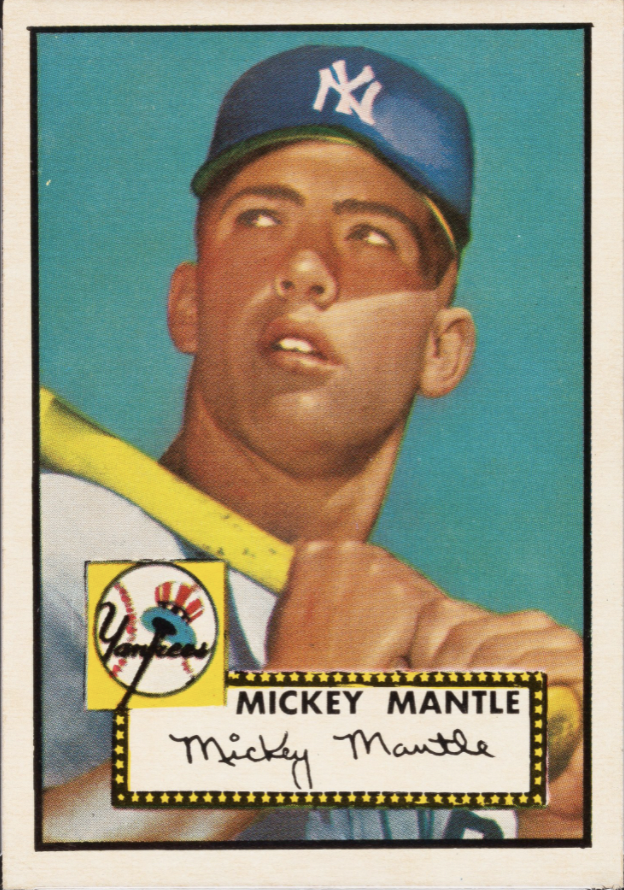 NY

Yankees

MICKEY MANTLE

Mickey Mantle