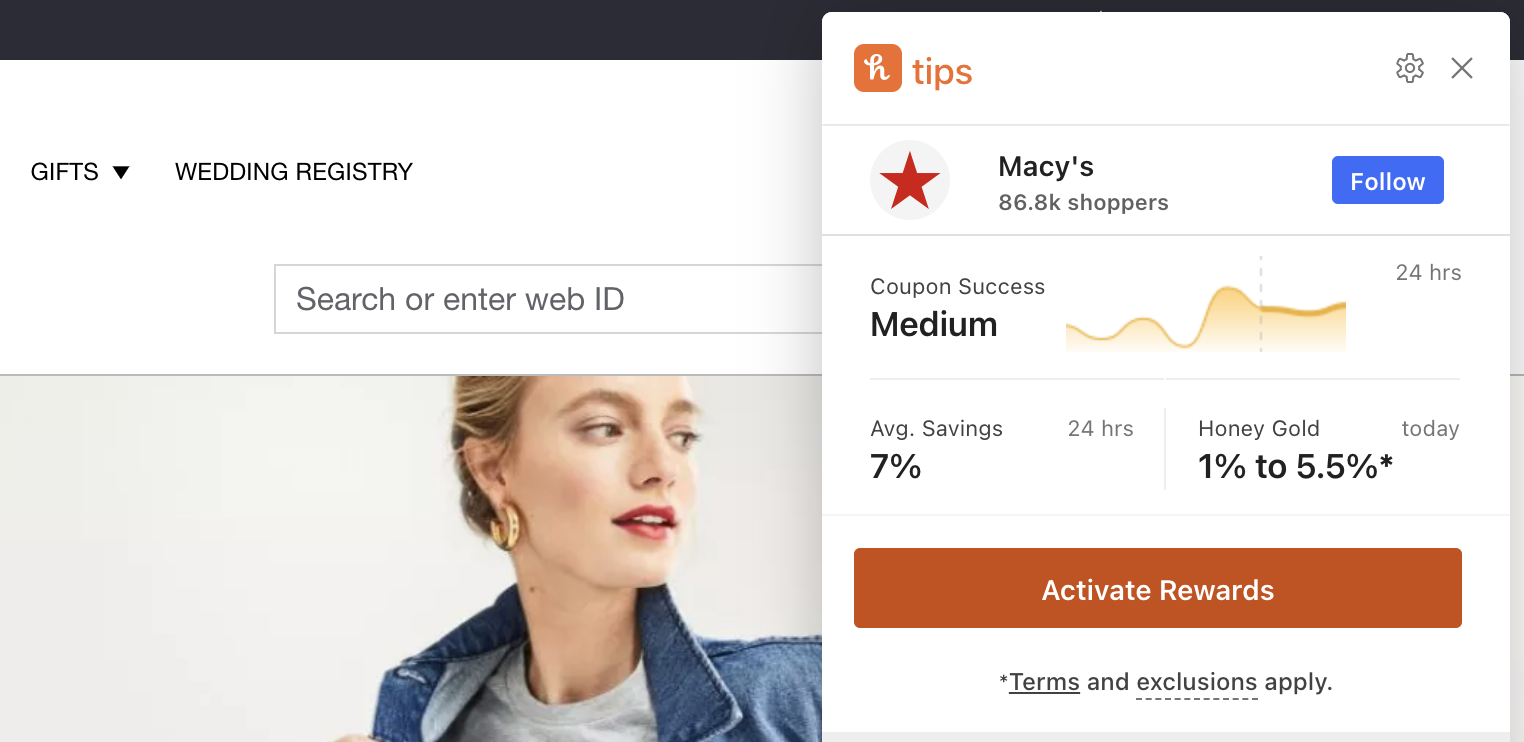 GIFTS ▼ WEDDING REGISTRY

Search or enter web ID

h tips

Macy's
86.8k shoppers

Follow

Coupon Success
Medium

24 hrs

Avg. Savings 24 hrs
7%

Honey Gold today
1% to 5.5%*

Activate Rewards

*Terms and exclusions apply.