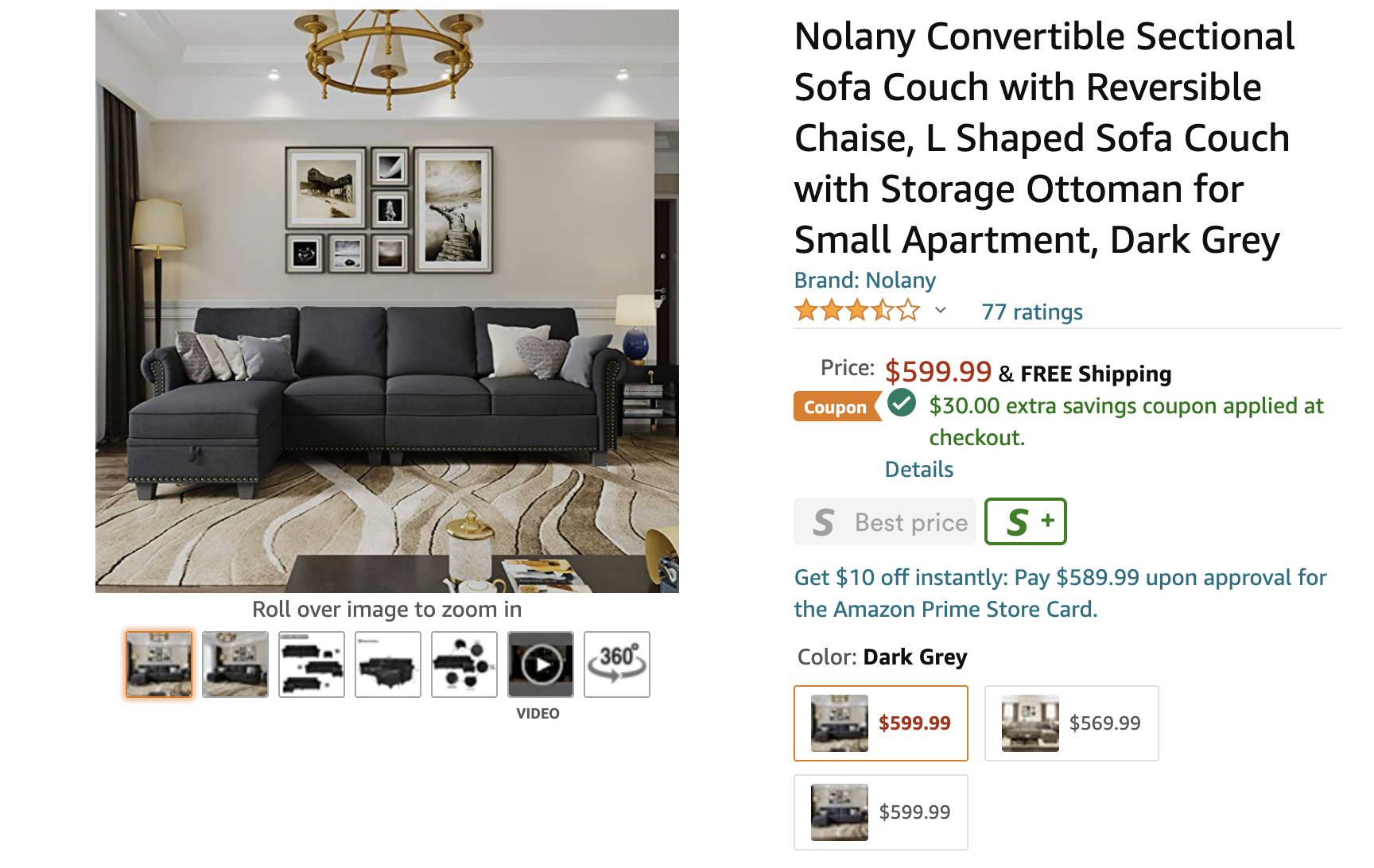 Roll over image to zoom in

360°

VIDEO

Nolany Convertible Sectional Sofa Couch with Reversible Chaise, L Shaped Sofa Couch with Storage Ottoman for Small Apartment, Dark Grey

Brand: Nolany

77 ratings

Price: $599.99 & FREE Shipping

Coupon $30.00 extra savings coupon applied at checkout.

Details

S Best price S +

Get $10 off instantly: Pay $589.99 upon approval for the Amazon Prime Store Card.

Color: Dark Grey

$599.99

$569.99

$599.99