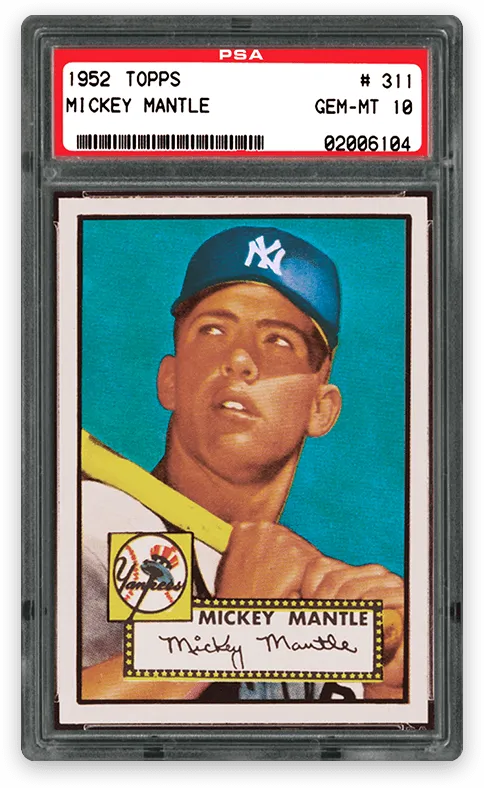 PSA

1952 TOPPS # 311
MICKEY MANTLE GEM-MT 10
02006104

NY

Yankees

MICKEY MANTLE
Mickey Mantle