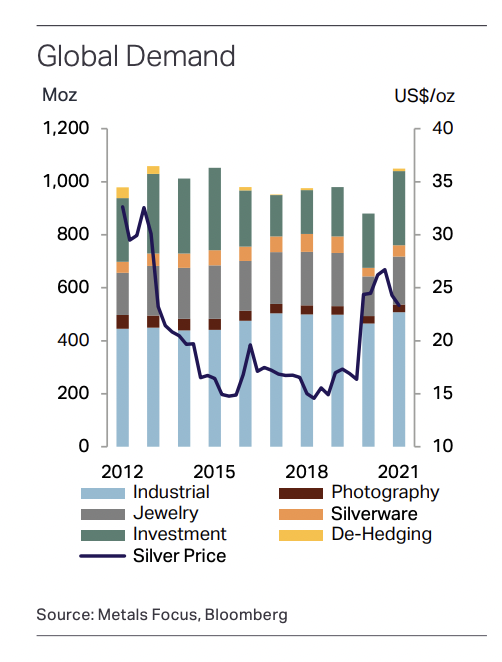 Global Demand

Moz

US$/oz

1,200
1,000
800
600
400
200
0

40
35
30
25
20
15
10

2012
2015
2018
2021

Industrial
Photography
Jewelry
Silverware
Investment
De-Hedging
Silver Price

Source: Metals Focus, Bloomberg