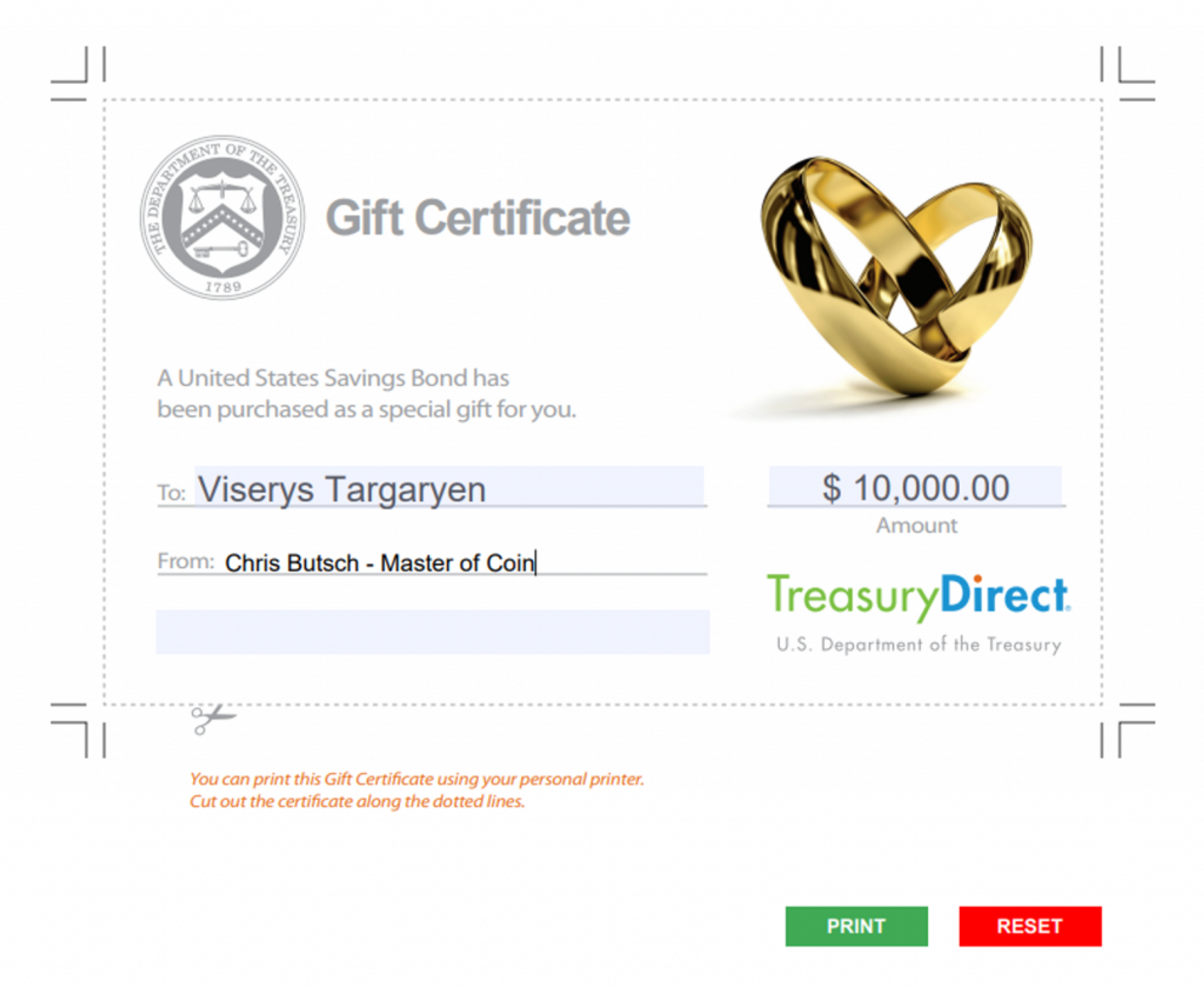 THE DEPARTMENT OF THE TREASURY
1789

Gift Certificate

A United States Savings Bond has been purchased as a special gift for you.

To: Viserys Targaryen

$ 10,000.00
Amount

From: Chris Butsch - Master of Coin

TreasuryDirect
U.S. Department of the Treasury

You can print this Gift Certificate using your personal printer.
Cut out the certificate along the dotted lines.

PRINT

RESET