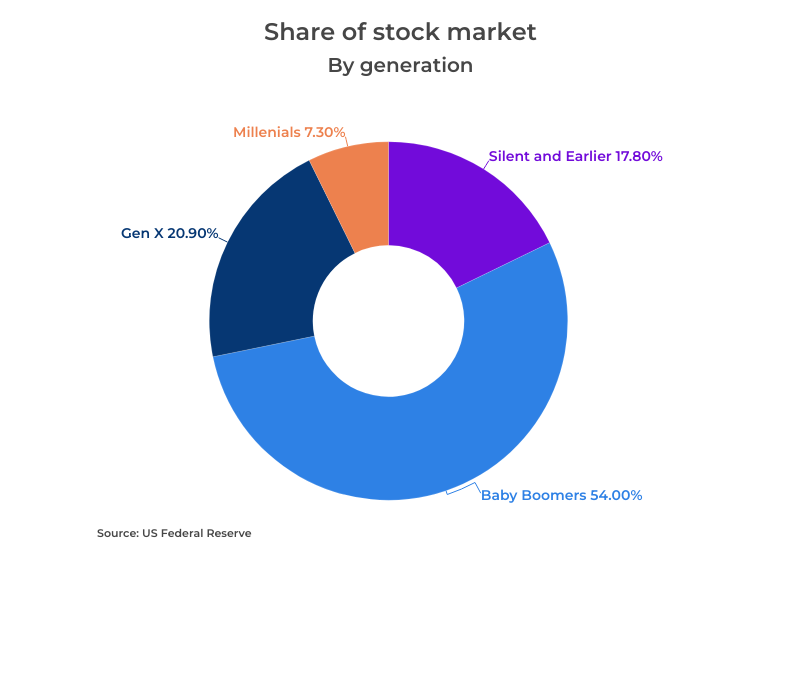 Share of stock market
By generation

Millenials 7.30%
Silent and Earlier 17.80%
Gen X 20.90%
Baby Boomers 54.00%

Source: US Federal Reserve