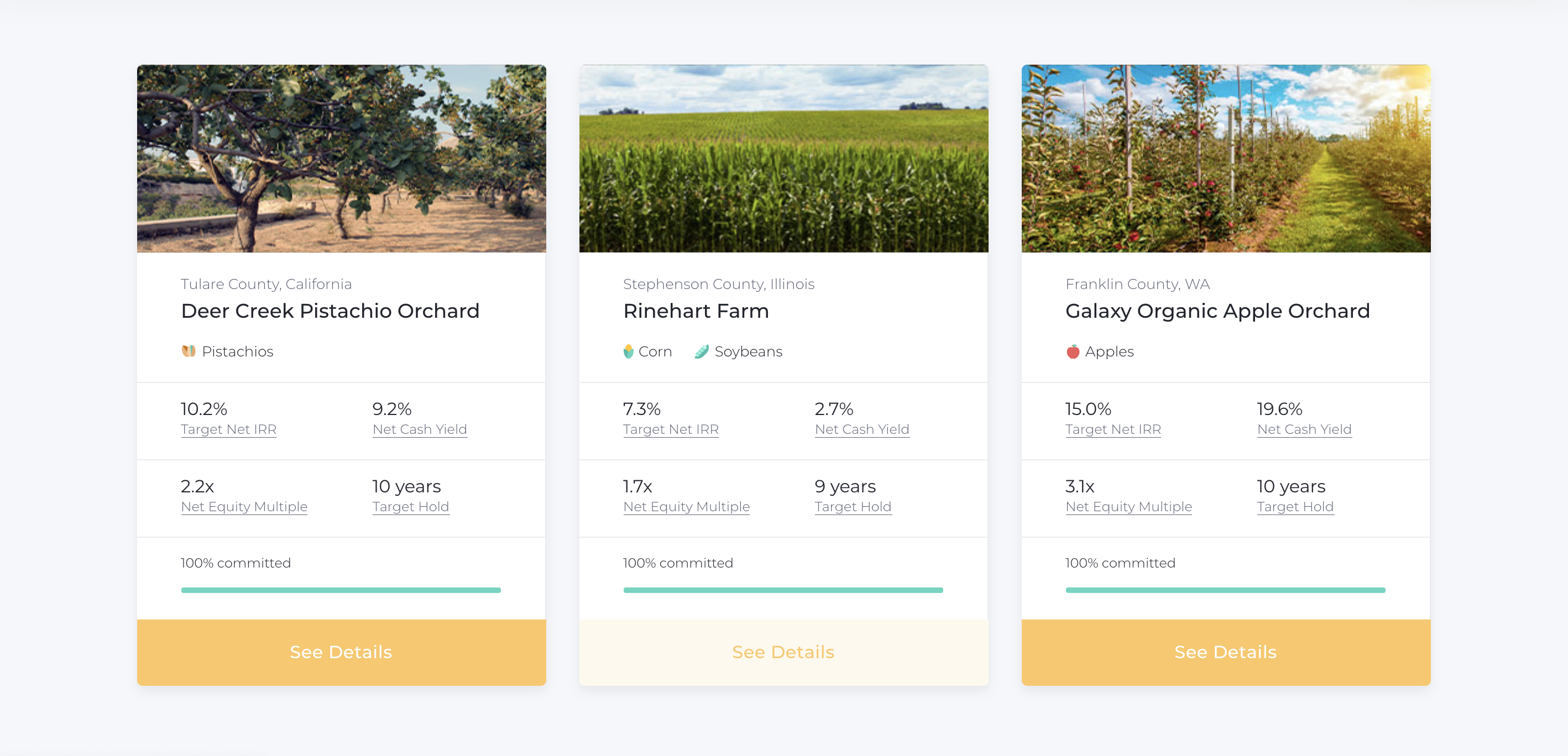 Tulare County, California
Deer Creek Pistachio Orchard

Pistachios

10.2%
Target Net IRR

9.2%
Net Cash Yield

2.2x
Net Equity Multiple

10 years
Target Hold

100% committed

See Details

Stephenson County, Illinois
Rinehart Farm

Corn Soybeans

7.3%
Target Net IRR

2.7%
Net Cash Yield

1.7x
Net Equity Multiple

9 years
Target Hold

100% committed

See Details

Franklin County, WA
Galaxy Organic Apple Orchard

Apples

15.0%
Target Net IRR

19.6%
Net Cash Yield

3.1x
Net Equity Multiple

10 years
Target Hold

100% committed

See Details