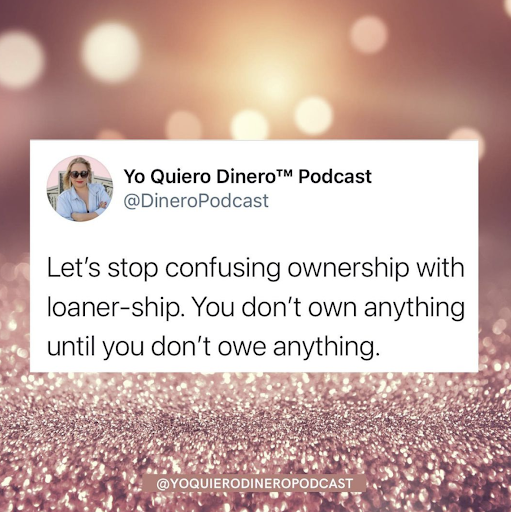 Yo Quiero Dinero™ Podcast
@DineroPodcast

Let's stop confusing ownership with loaner-ship. You don't own anything until you don't owe anything.

@YOQUIERODINEROPODCAST