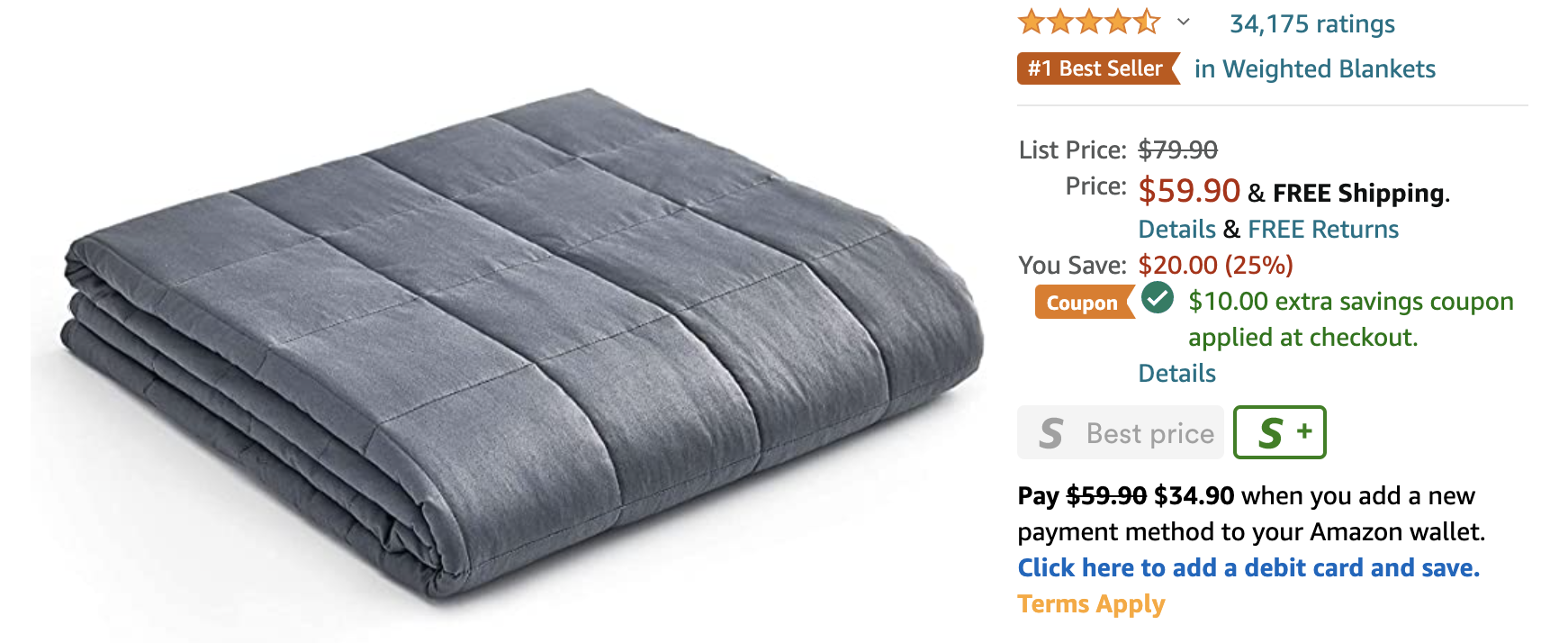 34,175 ratings

#1 Best Seller in Weighted Blankets

List Price: $79.90
Price: $59.90 & FREE Shipping.
Details & FREE Returns
You Save: $20.00 (25%)
Coupon $10.00 extra savings coupon applied at checkout.
Details

S Best price S +

Pay $59.90 $34.90 when you add a new payment method to your Amazon wallet.
Click here to add a debit card and save.
Terms Apply