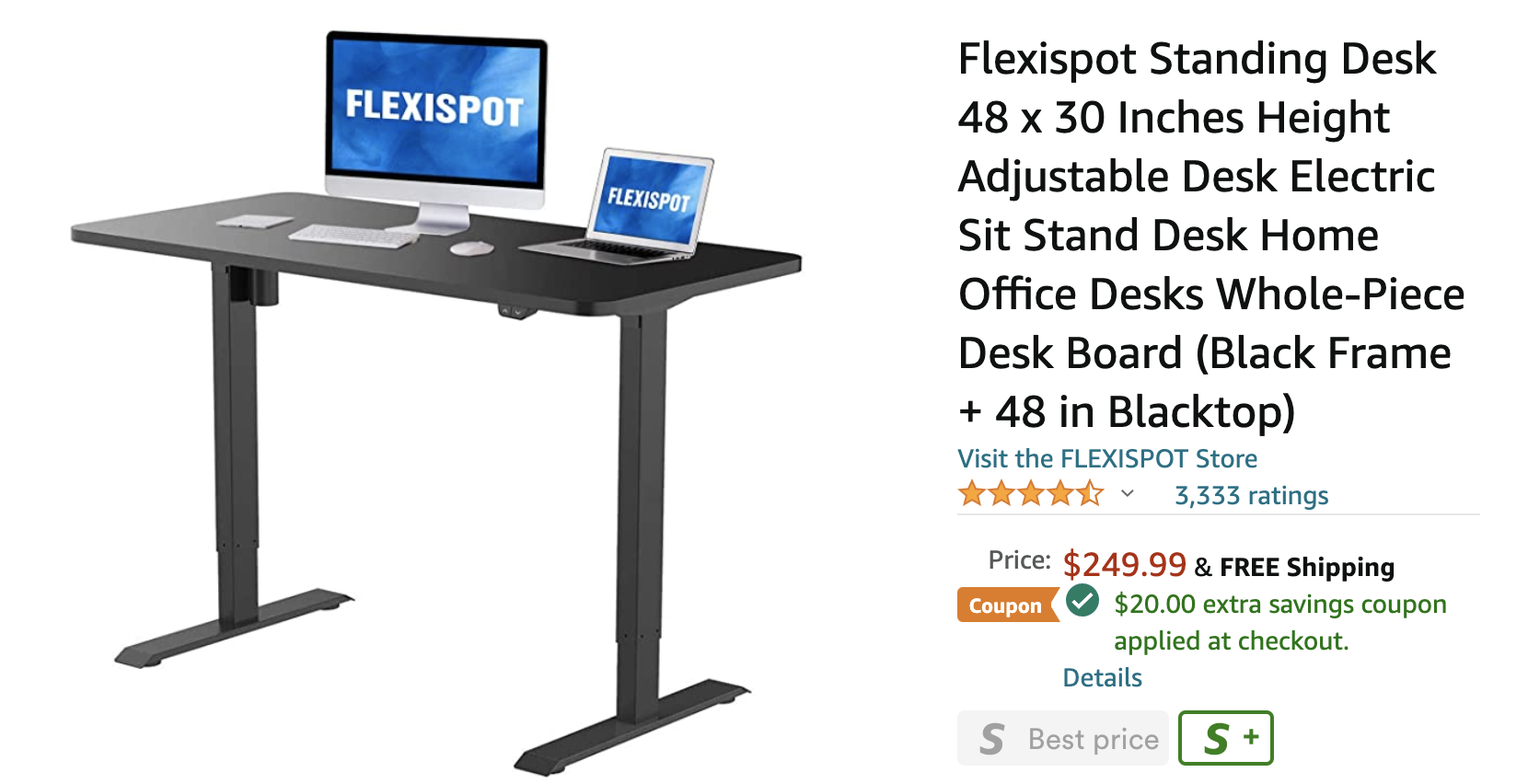 FLEXISPOT

FLEXISPOT

Flexispot Standing Desk 48 x 30 Inches Height Adjustable Desk Electric Sit Stand Desk Home Office Desks Whole-Piece Desk Board (Black Frame + 48 in Blacktop)

Visit the FLEXISPOT Store

3,333 ratings

Price: $249.99 & FREE Shipping

Coupon $20.00 extra savings coupon applied at checkout.

Details

S Best price S +